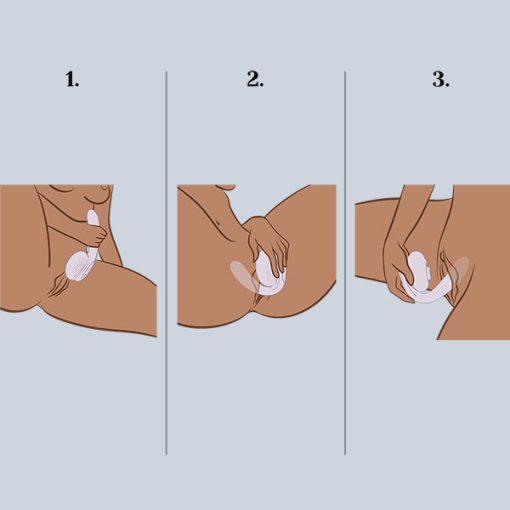 1.

2.

3.